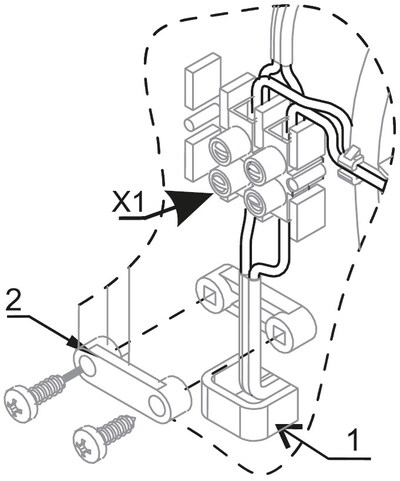 X1

2

1