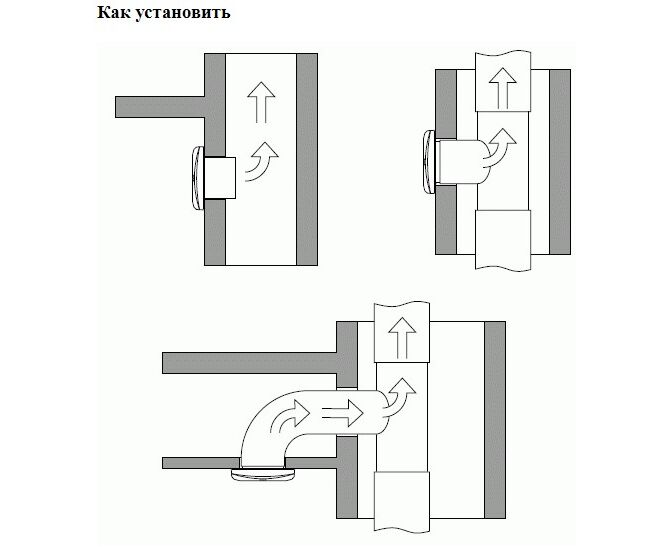 Как установить