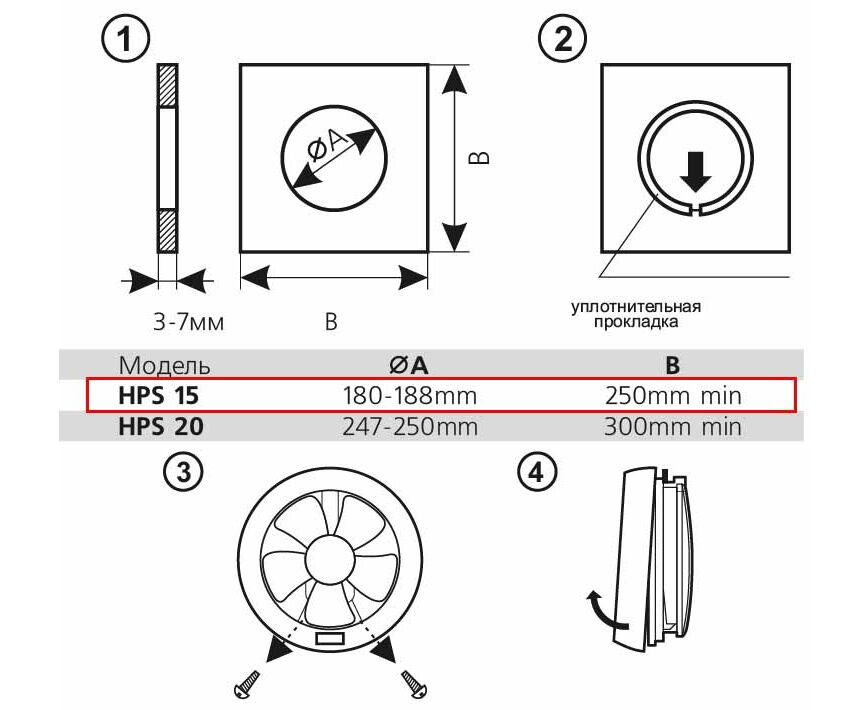 1

ØA

B

3-7мм

B

2

уплотнительная прокладка

| Модель | ØA | B |
|---|---|---|
| HPS 15 | 180-188mm | 250mm min |
| HPS 20 | 247-250mm | 300mm min |

3

4