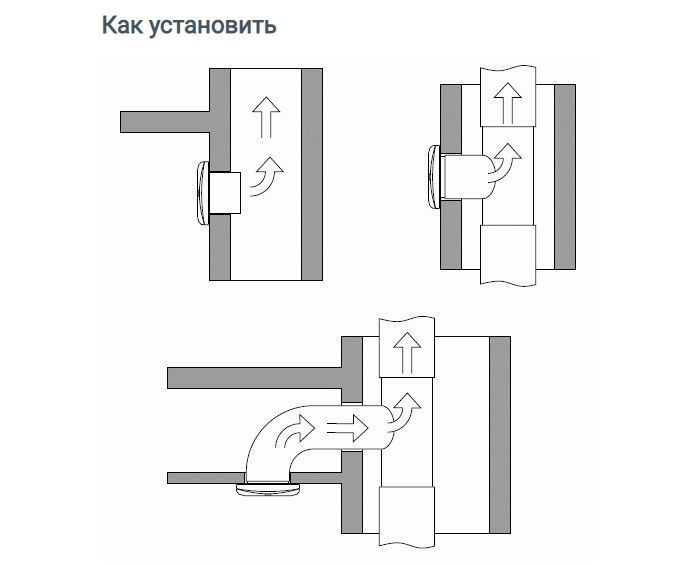 Как установить