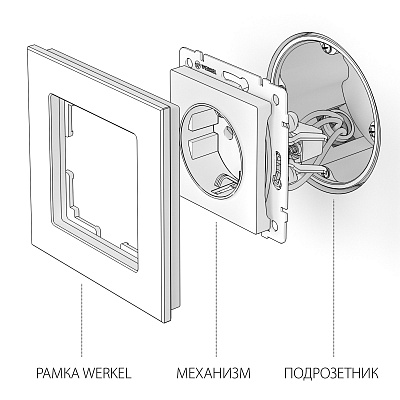 WERKEL

РАМКА WERKEL

МЕХАНИЗМ

ПОДРОЗЕТНИК