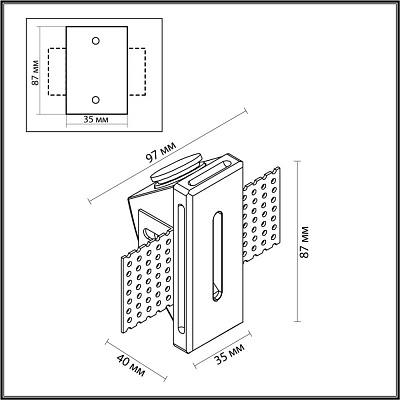 87 мм
35 мм
97 мм
87 мм
40 мм
35 мм