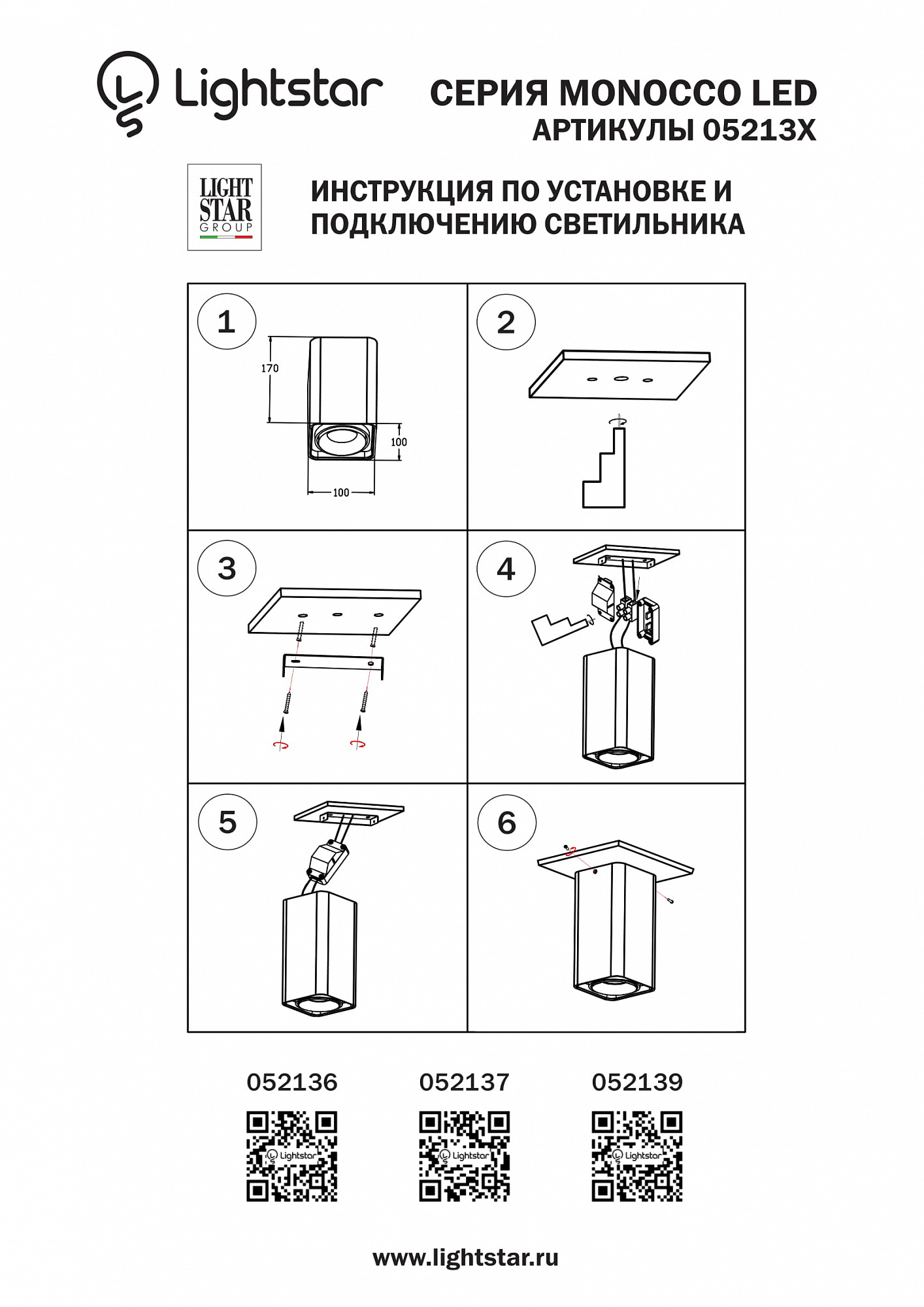 Lightstar

СЕРИЯ MONOCCO LED
АРТИКУЛЫ 05213X

LIGHT STAR GROUP

ИНСТРУКЦИЯ ПО УСТАНОВКЕ И ПОДКЛЮЧЕНИЮ СВЕТИЛЬНИКА

1
170
100
100

2

3

4

5

6

052136
Lightstar

052137
Lightstar

052139
Lightstar

www.lightstar.ru