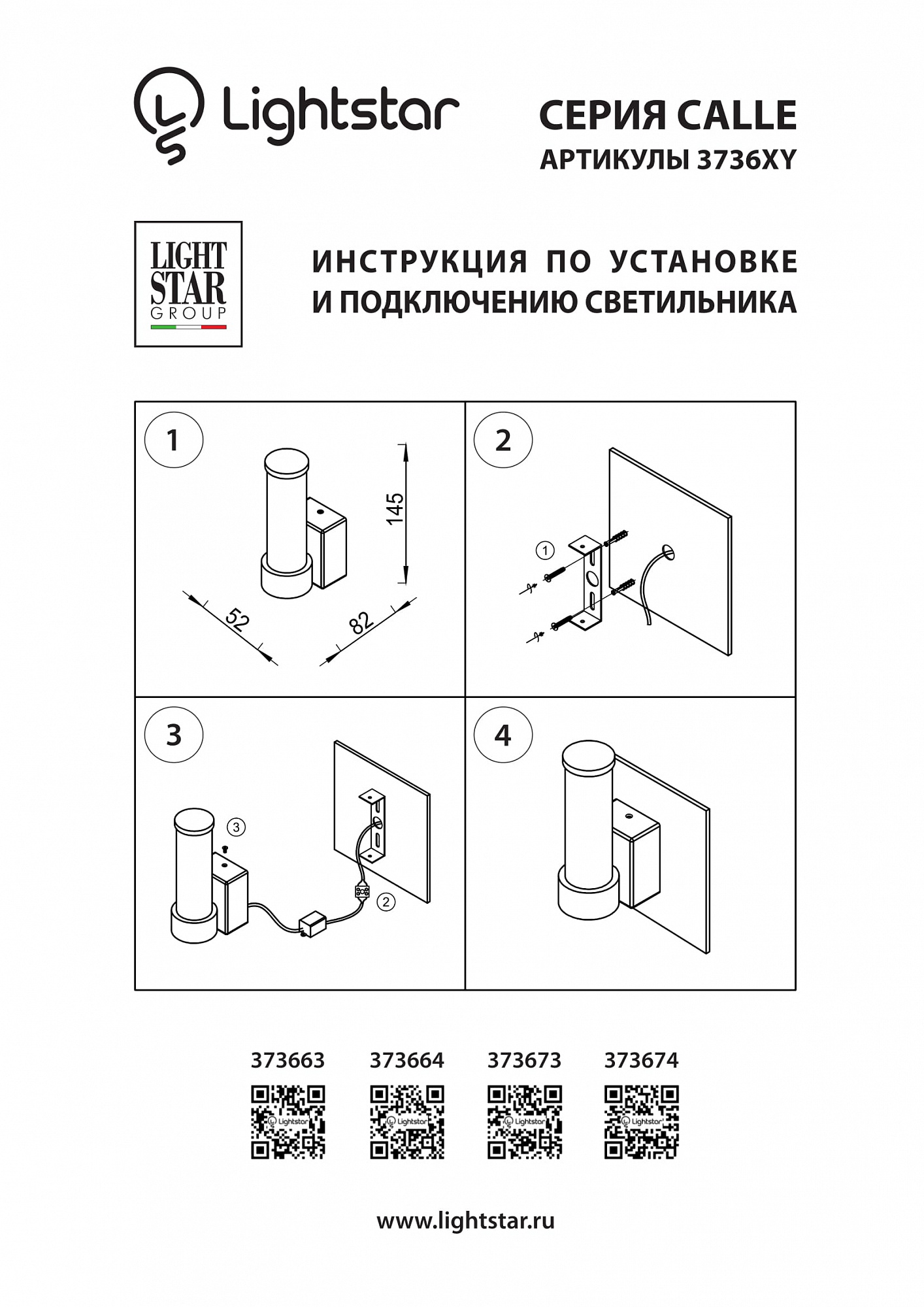 Lightstar

СЕРИЯ CALLE
АРТИКУЛЫ 3736XY

LIGHT STAR GROUP

ИНСТРУКЦИЯ ПО УСТАНОВКЕ И ПОДКЛЮЧЕНИЮ СВЕТИЛЬНИКА

1

145

52

82

2

1

3

3

2

4

373663 373664 373673 373674

Lightstar Lightstar Lightstar Lightstar

www.lightstar.ru